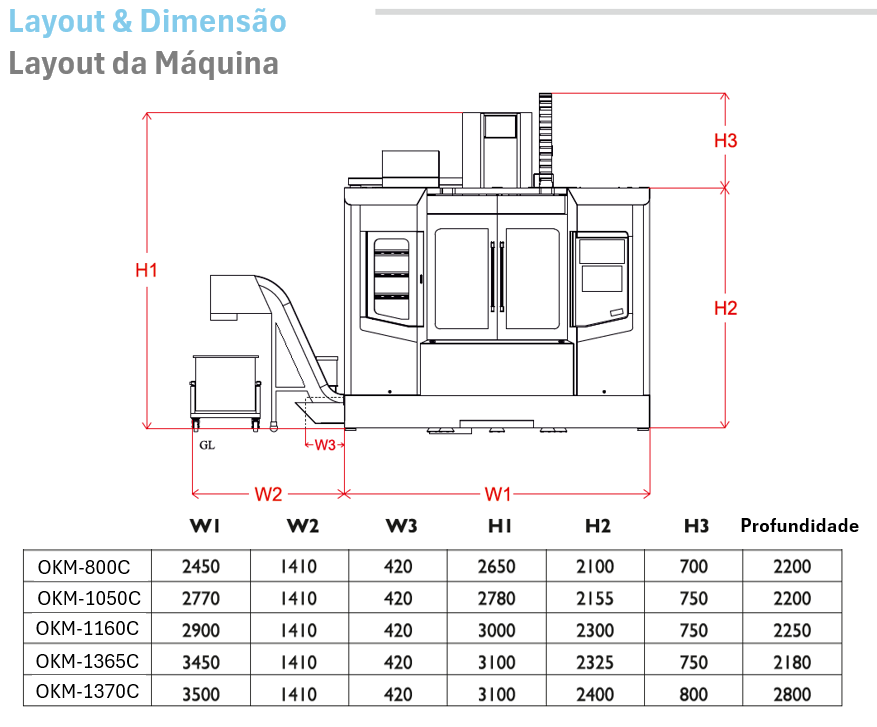 Layout & Dimensão
Layout da Máquina

H1
H3
H2
GL
W3
W2
W1

| | W1 | W2 | W3 | H1 | H2 | H3 | Profundidade |
|---|---|---|---|---|---|---|---|
| OKM-800C | 2450 | 1410 | 420 | 2650 | 2100 | 700 | 2200 |
| OKM-1050C | 2770 | 1410 | 420 | 2780 | 2155 | 750 | 2200 |
| OKM-1160C | 2900 | 1410 | 420 | 3000 | 2300 | 750 | 2250 |
| OKM-1365C | 3450 | 1410 | 420 | 3100 | 2325 | 750 | 2180 |
| OKM-1370C | 3500 | 1410 | 420 | 3100 | 2400 | 800 | 2800 |