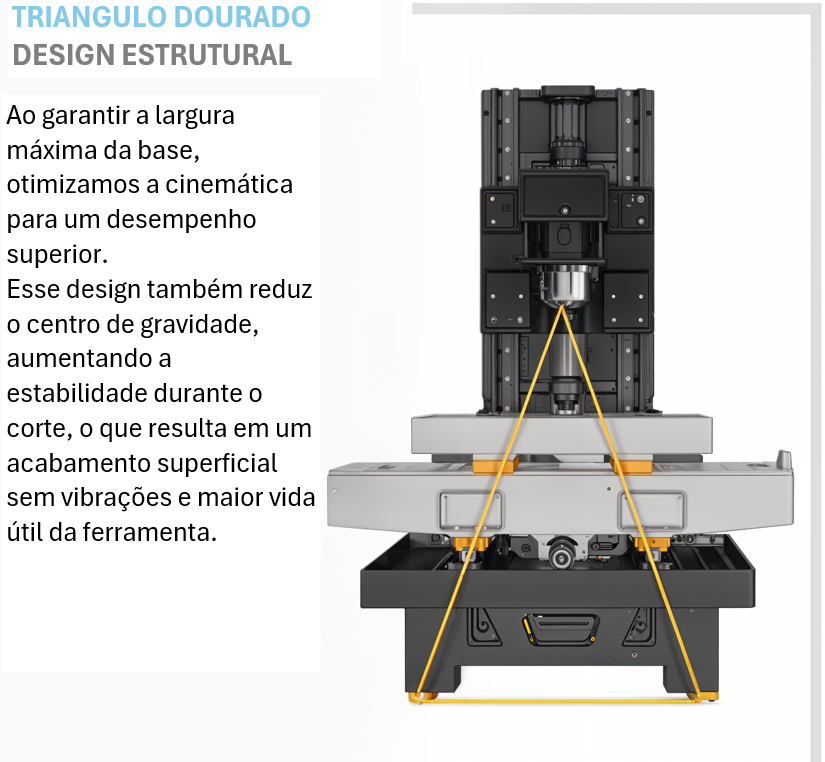 TRIANGULO DOURADO
DESIGN ESTRUTURAL

Ao garantir a largura máxima da base, otimizamos a cinemática para um desempenho superior.
Esse design também reduz o centro de gravidade, aumentando a estabilidade durante o corte, o que resulta em um acabamento superficial sem vibrações e maior vida útil da ferramenta.